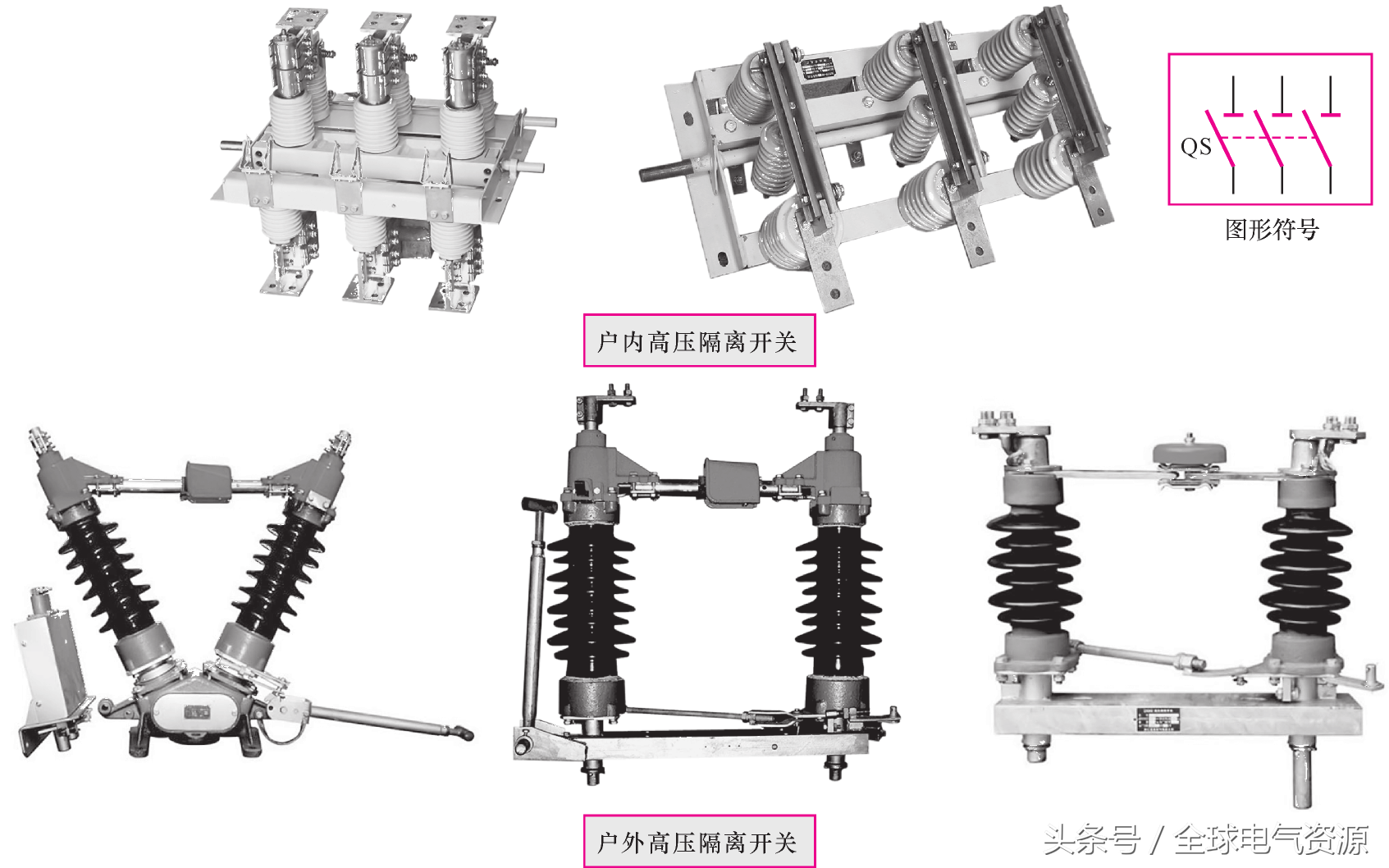 QS

图形符号

户内高压隔离开关

户外高压隔离开关

头条号 / 全球电气资源